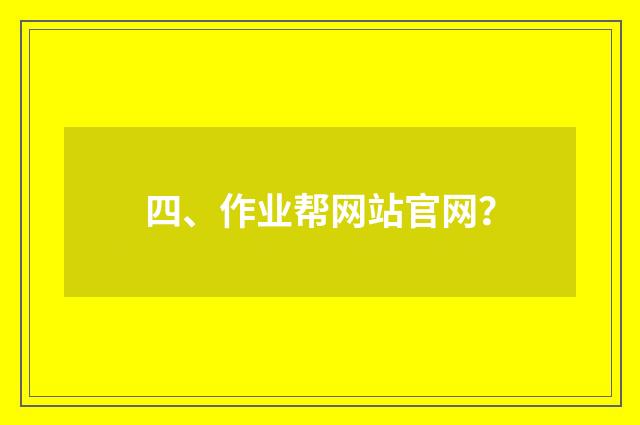 四、作业帮网站官网?