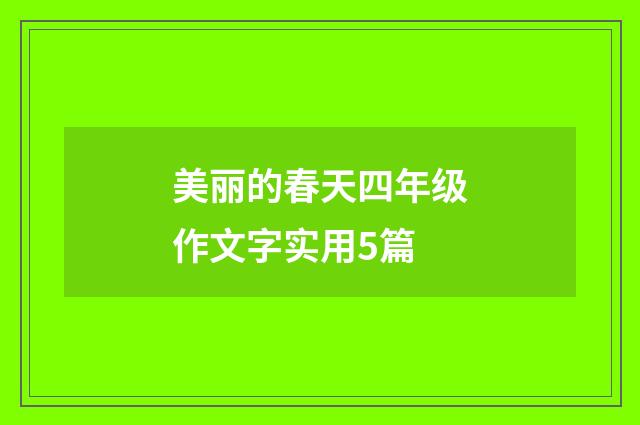 美丽的春天四年级作文字实用5篇